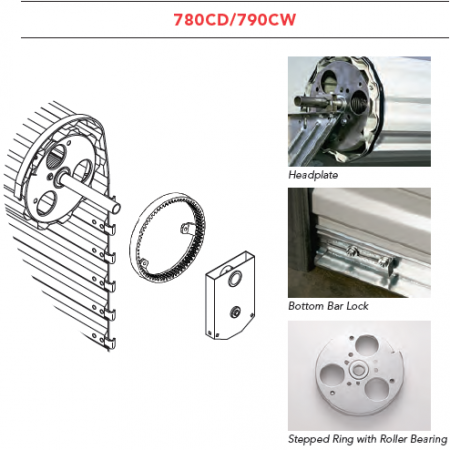 780CD/790CW

Headplate

Bottom Bar Lock

Stepped Ring with Roller Bearing